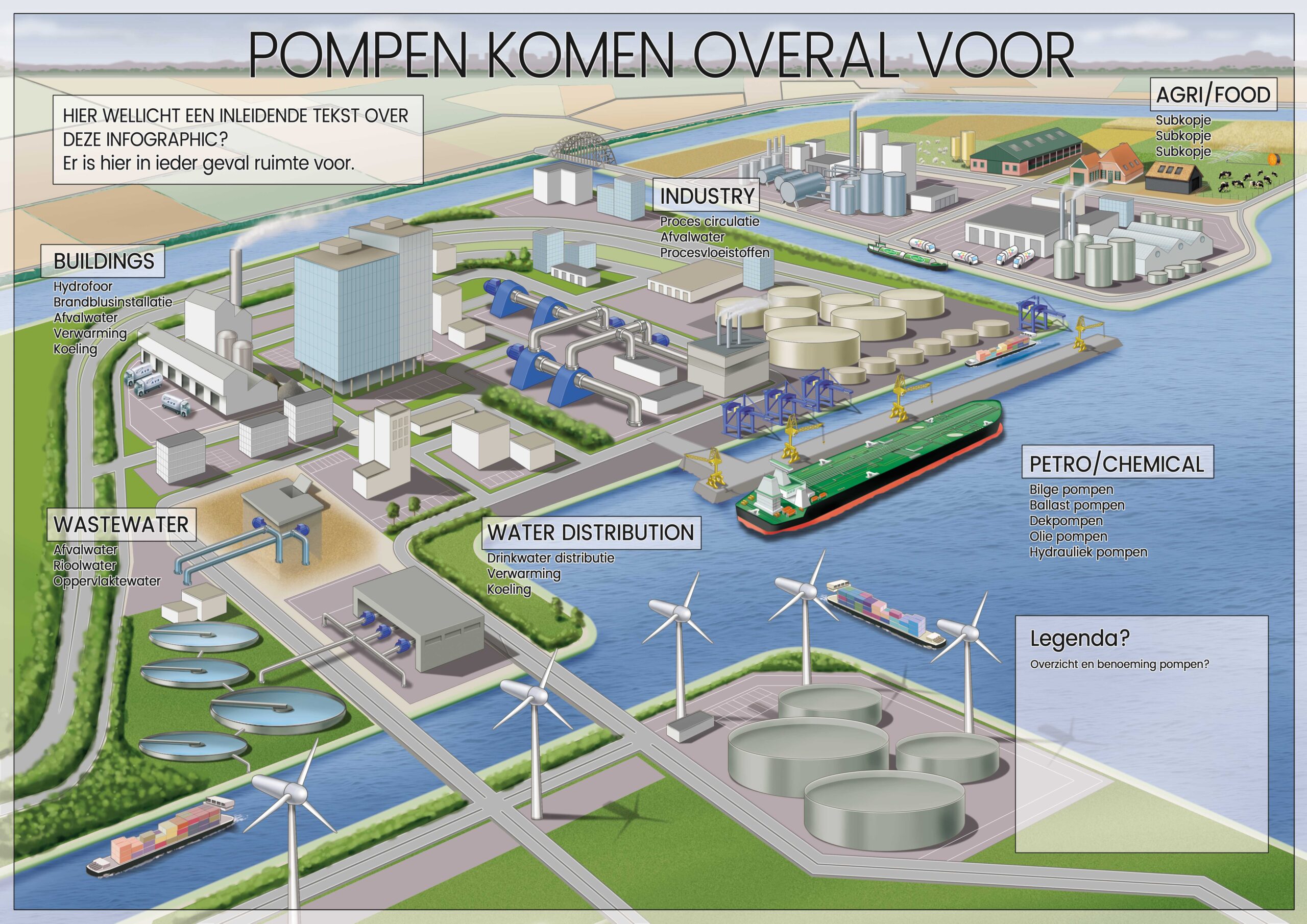 POMPEN KOMEN OVERAL VOOR

HIER WELLICHT EEN INLEIDENDE TEKST OVER DEZE INFOGRAPHIC?
Er is hier in ieder geval ruimte voor.

AGRI/FOOD
Subkopje
Subkopje
Subkopje

INDUSTRY
Proces circulatie
Afvalwater
Procesvloeistoffen

BUILDINGS
Hydrofoor
Brandblusinstallatie
Afvalwater
Verwarming
Koeling

PETRO/CHEMICAL
Bilge pompen
Ballast pompen
Dekpompen
Olie pompen
Hydrauliek pompen

WASTEWATER
Afvalwater
Rioolwater
Oppervlaktewater

WATER DISTRIBUTION
Drinkwater distributie
Verwarming
Koeling

Legenda?
Overzicht en benoeming pompen?